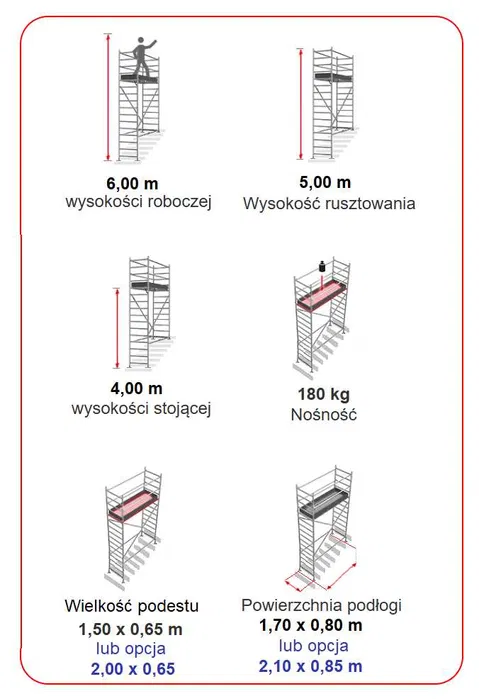 6,00 m
wysokości roboczej

5,00 m
Wysokość rusztowania

4,00 m
wysokości stojącej

180 kg
Nośność

Wielkość podestu
1,50 x 0,65 m
lub opcja
2,00 x 0,65

Powierzchnia podłogi
1,70 x 0,80 m
lub opcja
2,10 x 0,85 m