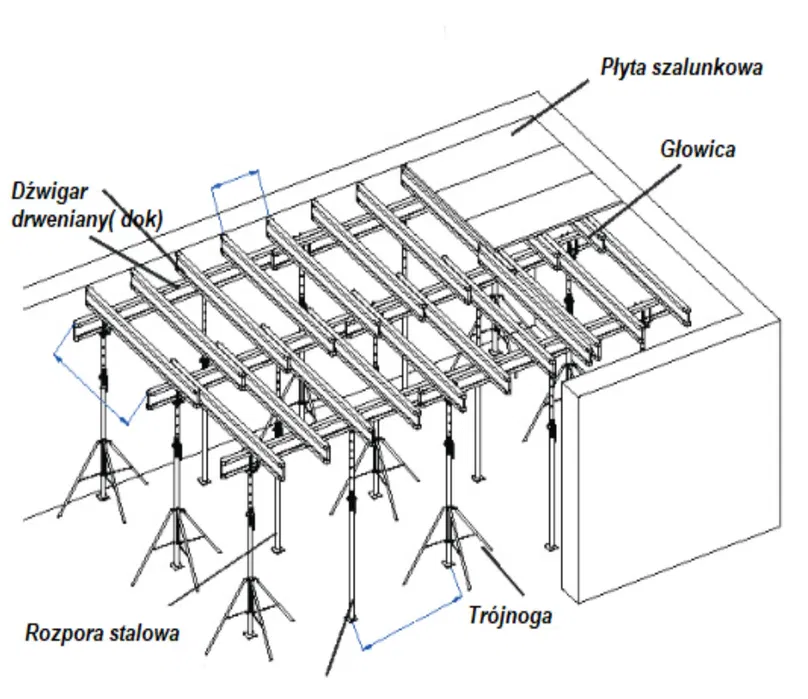 Płyta szalunkowa

Głowica

Dźwigar drweniany( dok)

Rozpora stalowa

Trójnoga