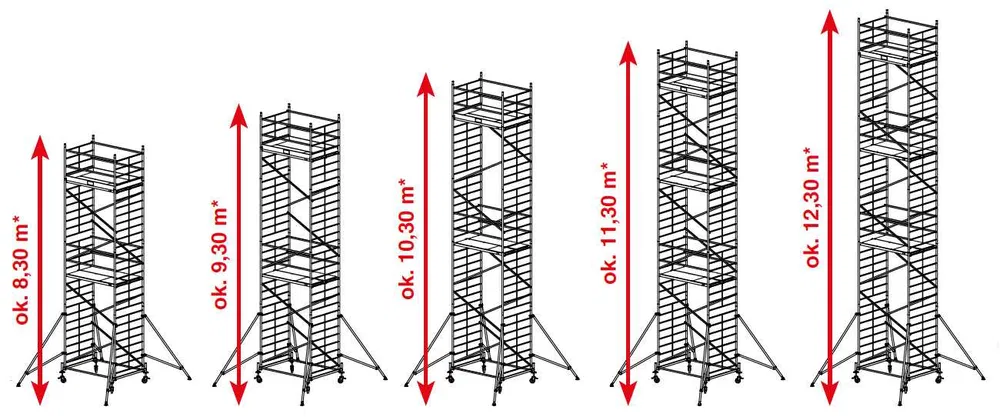 ok. 8,30 m*

ok. 9,30 m*

ok. 10,30 m*

ok. 11,30 m*

ok. 12,30 m*